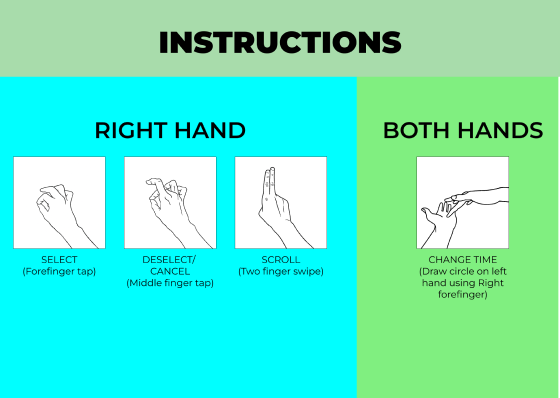 INSTRUCTIONS

RIGHT HAND

SELECT
(Forefinger tap)

DESELECT/
CANCEL
(Middle finger tap)

SCROLL
(Two finger swipe)

BOTH HANDS

CHANGE TIME
(Draw circle on left hand using Right forefinger)